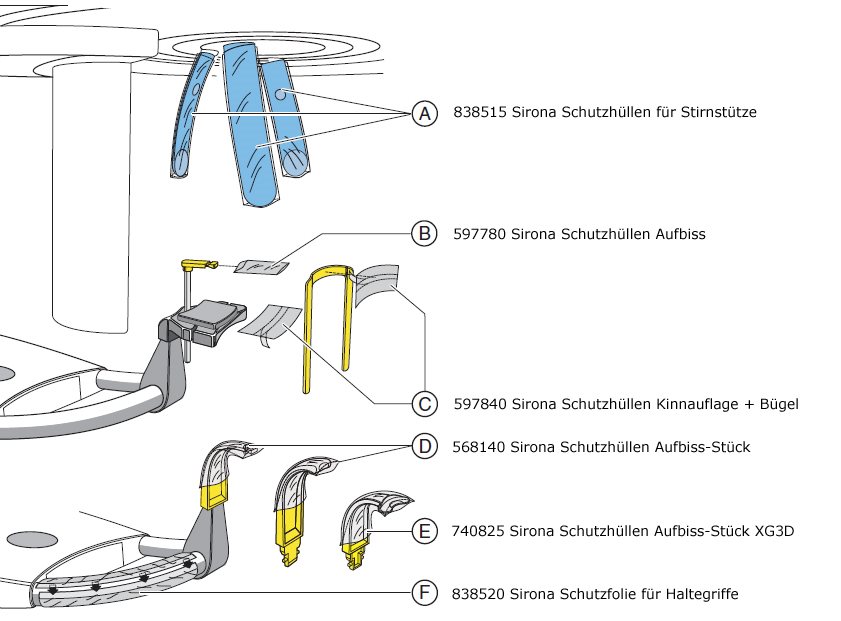 A 838515 Sirona Schutzhüllen für Stirnstütze

B 597780 Sirona Schutzhüllen Aufbiss

C 597840 Sirona Schutzhüllen Kinnauflage + Bügel

D 568140 Sirona Schutzhüllen Aufbiss-Stück

E 740825 Sirona Schutzhüllen Aufbiss-Stück XG3D

F 838520 Sirona Schutzfolie für Haltegriffe