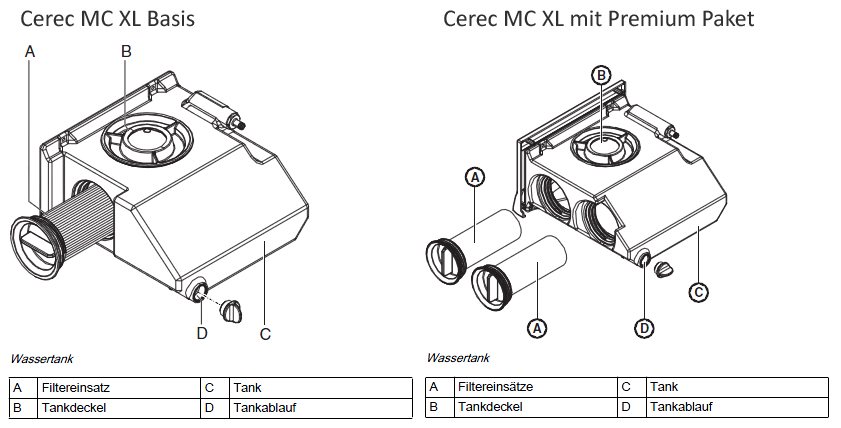 Cerec MC XL Basis

A
B
D
C

Wassertank

| A | Filtereinsatz | C | Tank |
|---|---|---|---|
| B | Tankdeckel | D | Tankablauf |

Cerec MC XL mit Premium Paket

B
A
C
A
D

Wassertank

| A | Filtereinsätze | C | Tank |
|---|---|---|---|
| B | Tankdeckel | D | Tankablauf |